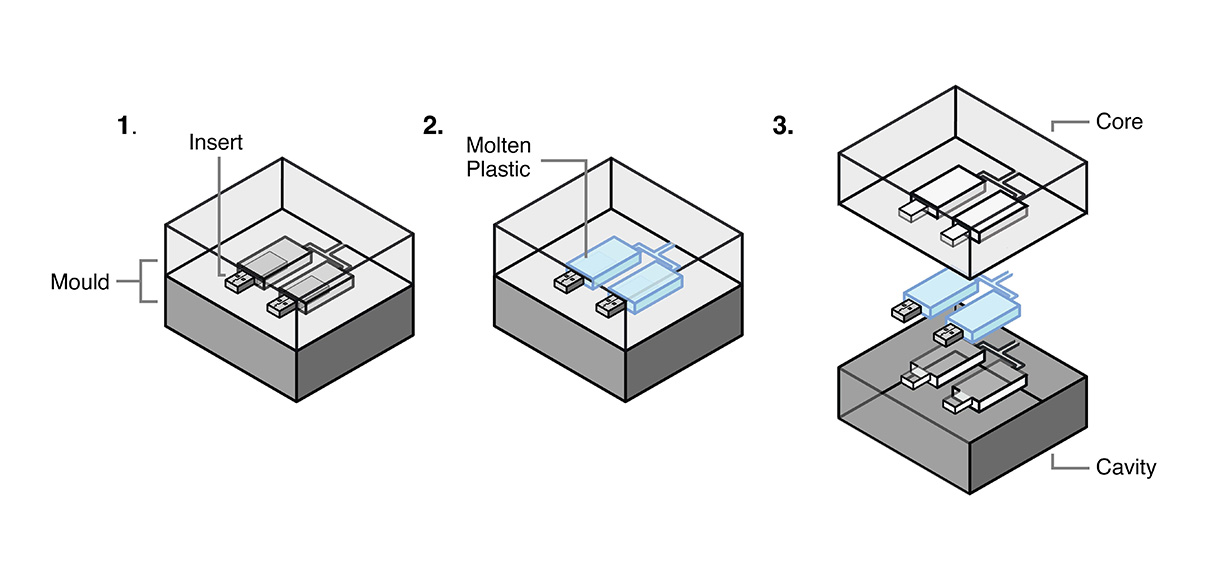 1.

Insert

Mould

2.

Molten Plastic

3.

Core

Cavity